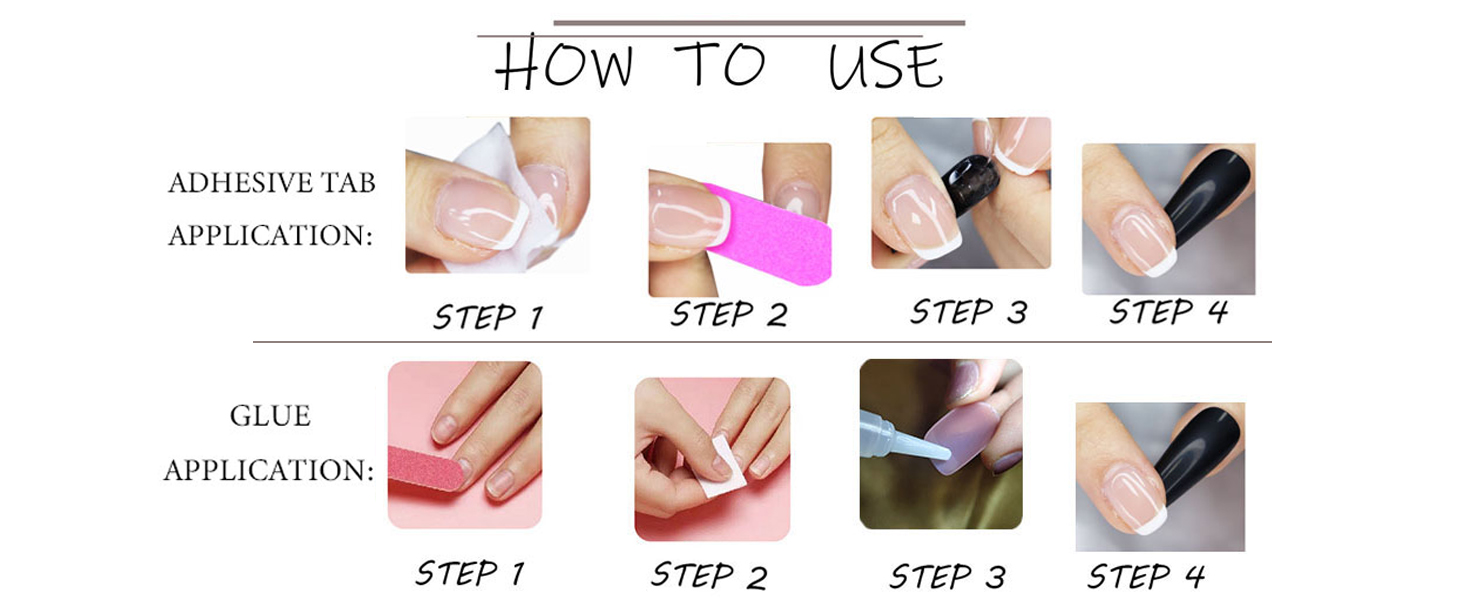 HOW TO USE

ADHESIVE TAB APPLICATION:

STEP 1 STEP 2 STEP 3 STEP 4

GLUE APPLICATION:

STEP 1 STEP 2 STEP 3 STEP 4