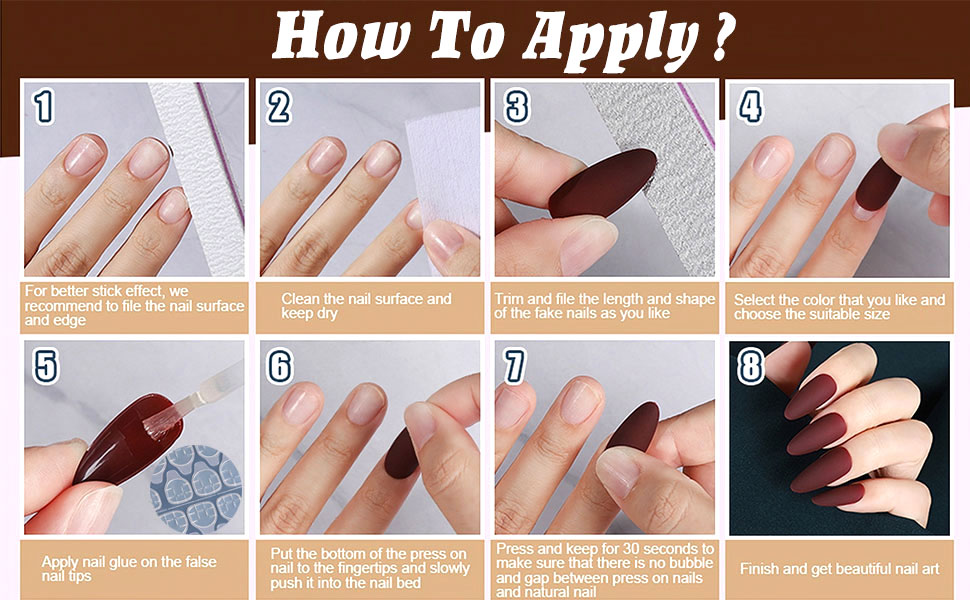 How To Apply ?

1

For better stick effect, we recommend to file the nail surface and edge

2

Clean the nail surface and keep dry

3

Trim and file the length and shape of the fake nails as you like

4

Select the color that you like and choose the suitable size

5

Apply nail glue on the false nail tips

6

Put the bottom of the press on nail to the fingertips and slowly push it into the nail bed

7

Press and keep for 30 seconds to make sure that there is no bubble and gap between press on nails and natural nail

8

Finish and get beautiful nail art