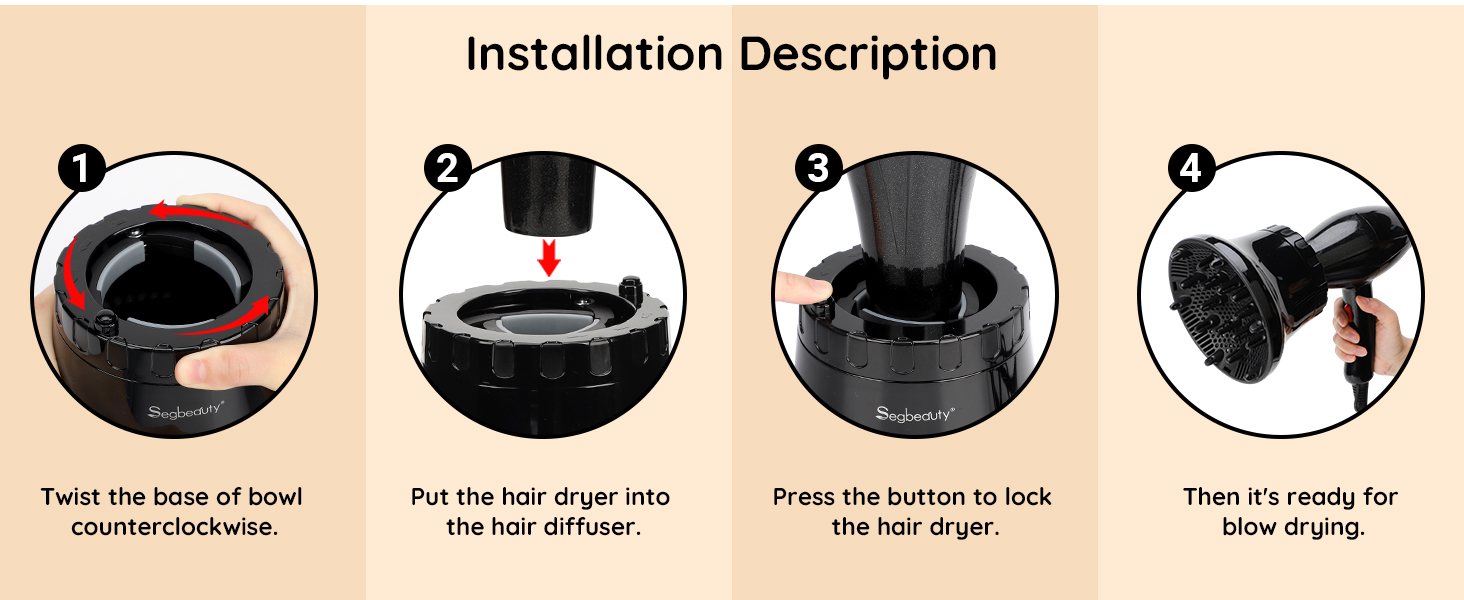 Installation Description

1

Segbeauty®

Twist the base of bowl counterclockwise.

2

Put the hair dryer into the hair diffuser.

3

Segbeauty®

Press the button to lock the hair dryer.

4

Then it's ready for blow drying.