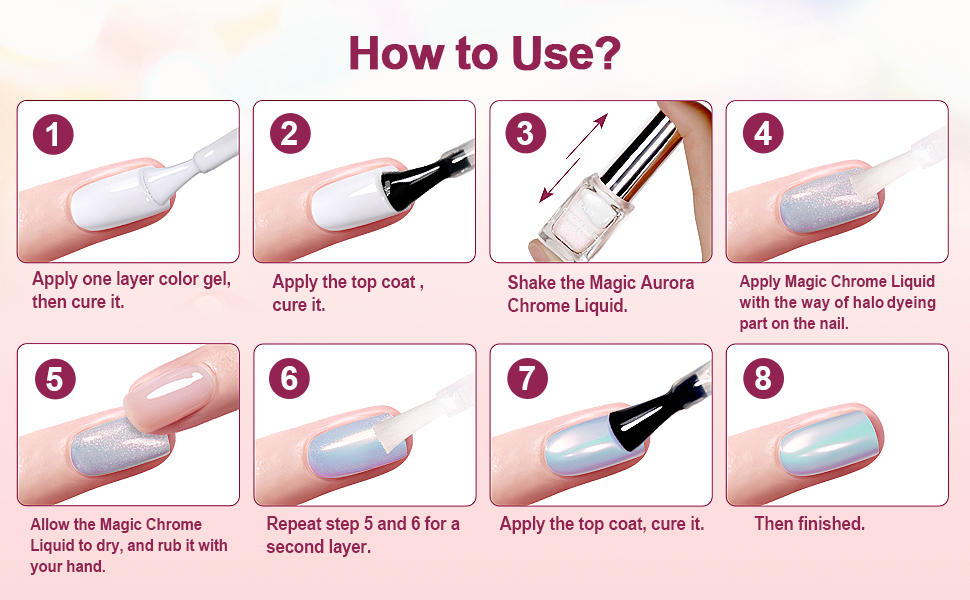 How to Use?

1
Apply one layer color gel, then cure it.

2
Apply the top coat , cure it.

3
Shake the Magic Aurora Chrome Liquid.

4
Apply Magic Chrome Liquid with the way of halo dyeing part on the nail.

5
Allow the Magic Chrome Liquid to dry, and rub it with your hand.

6
Repeat step 5 and 6 for a second layer.

7
Apply the top coat, cure it.

8
Then finished.