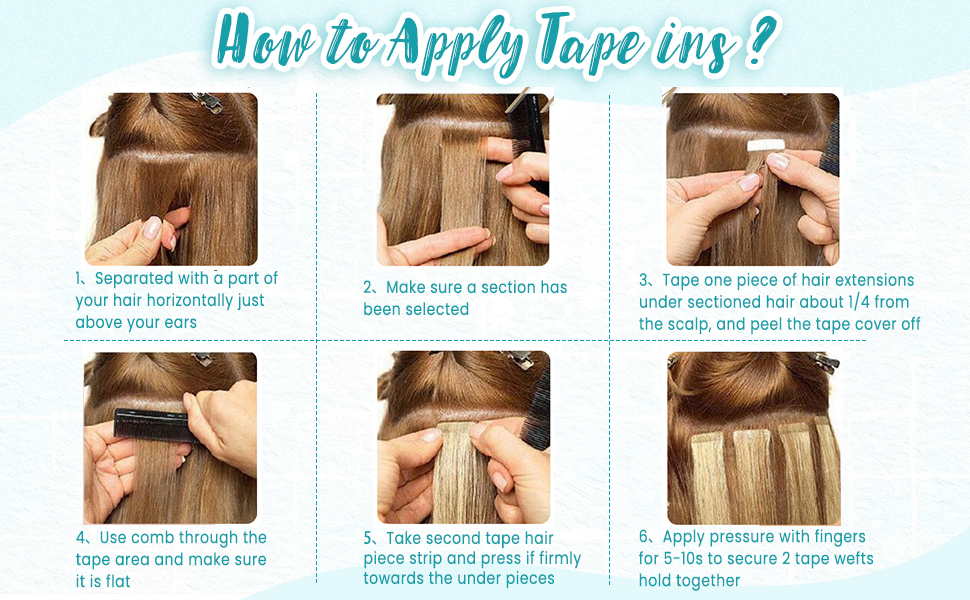 How to Apply Tape ins ?

1、Separated with a part of your hair horizontally just above your ears

2、Make sure a section has been selected

3、Tape one piece of hair extensions under sectioned hair about 1/4 from the scalp, and peel the tape cover off

4、Use comb through the tape area and make sure it is flat

5、Take second tape hair piece strip and press if firmly towards the under pieces

6、Apply pressure with fingers for 5-10s to secure 2 tape wefts hold together