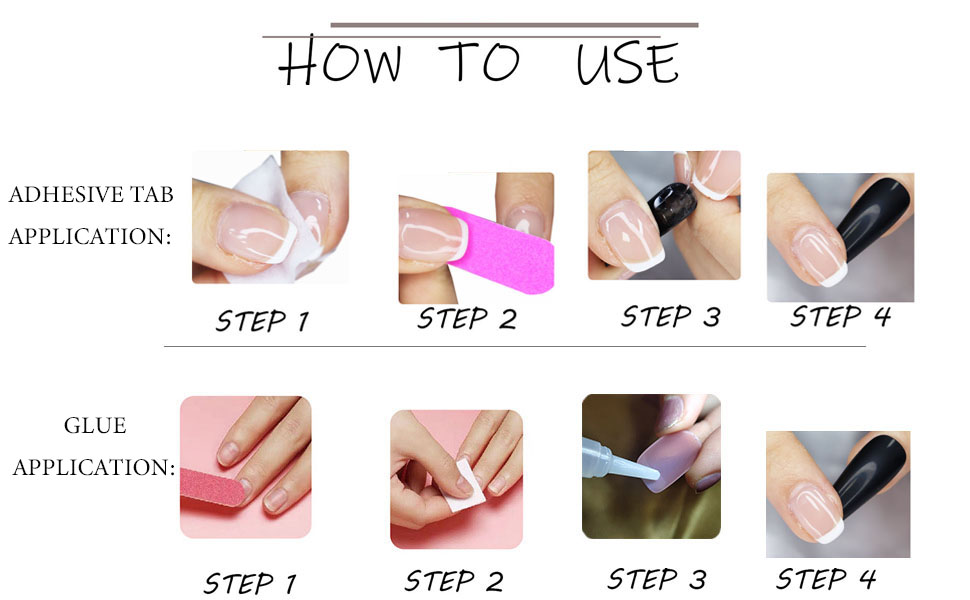 HOW TO USE

ADHESIVE TAB APPLICATION:

STEP 1

STEP 2

STEP 3

STEP 4

GLUE APPLICATION:

STEP 1

STEP 2

STEP 3

STEP 4