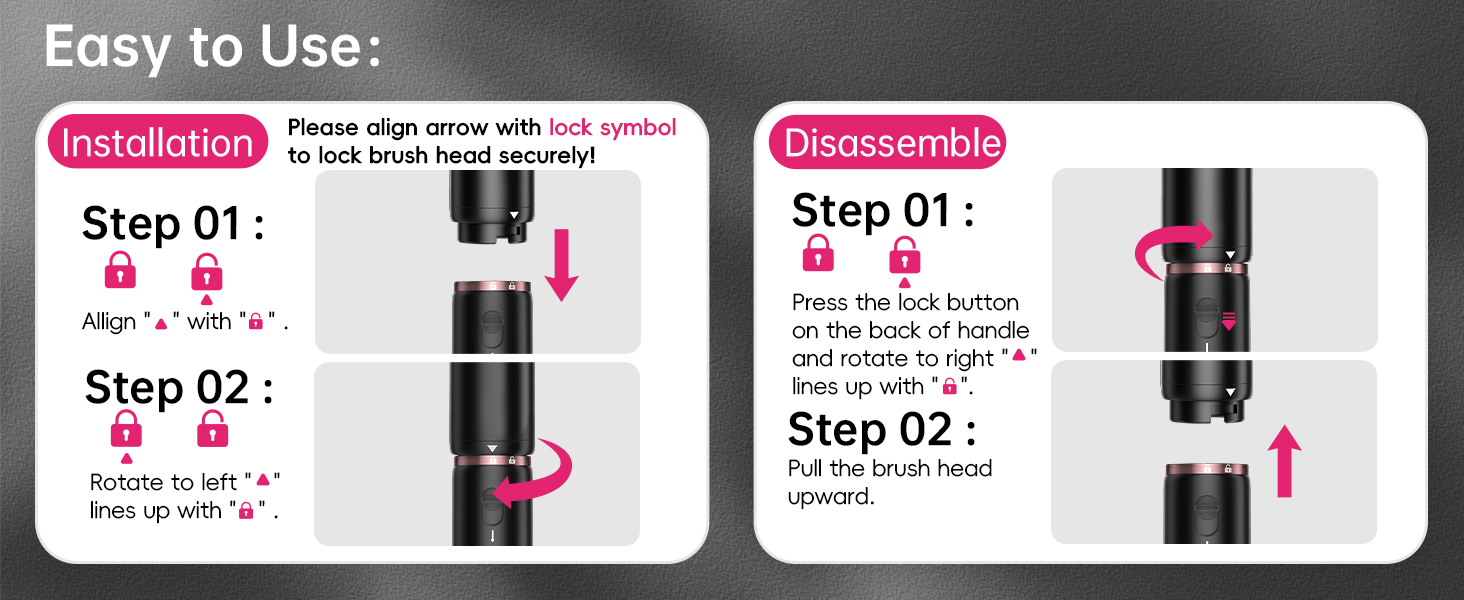 Easy to Use:

Installation

Please align arrow with lock symbol to lock brush head securely!

Step 01 :

Allign "▲" with "🔒" .

Step 02 :

Rotate to left "▲" lines up with "🔒" .

Disassemble

Step 01 :

Press the lock button on the back of handle and rotate to right "▲" lines up with "🔒".

Step 02 :

Pull the brush head upward.