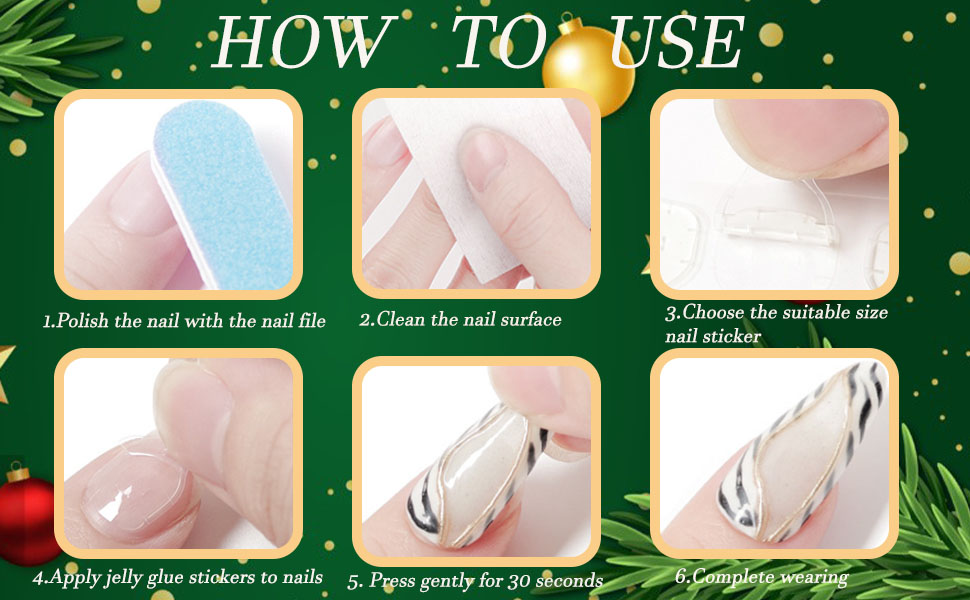 HOW TO USE

1.Polish the nail with the nail file

2.Clean the nail surface

3.Choose the suitable size nail sticker

4.Apply jelly glue stickers to nails

5. Press gently for 30 seconds

6.Complete wearing