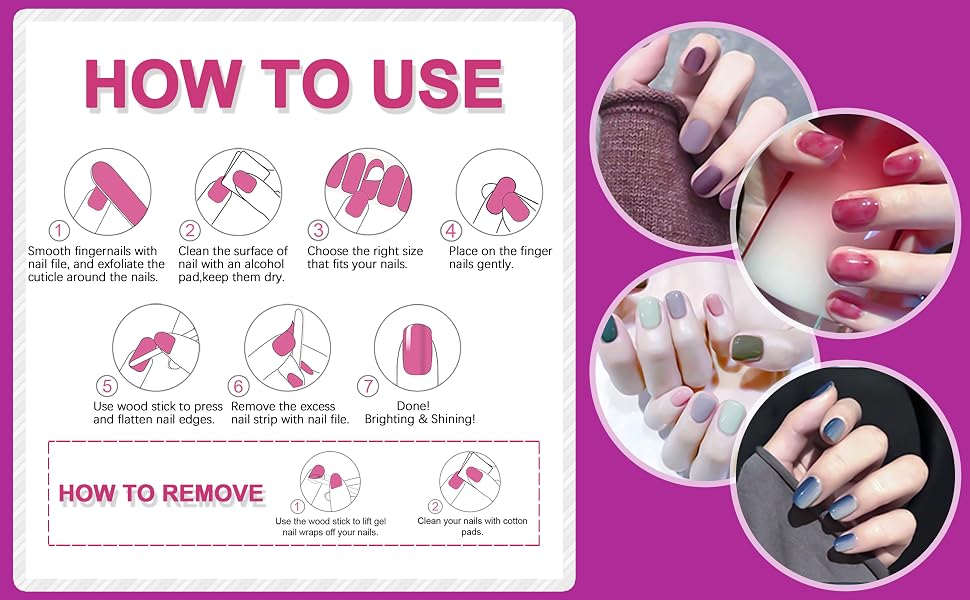 HOW TO USE

1 Smooth fingernails with nail file, and exfoliate the cuticle around the nails.

2 Clean the surface of nail with an alcohol pad,keep them dry.

3 Choose the right size that fits your nails.

4 Place on the finger nails gently.

5 Use wood stick to press and flatten nail edges.

6 Remove the excess nail strip with nail file.

7 Done! Brighting & Shining!

HOW TO REMOVE

1 Use the wood stick to lift gel nail wraps off your nails.

2 Clean your nails with cotton pads.