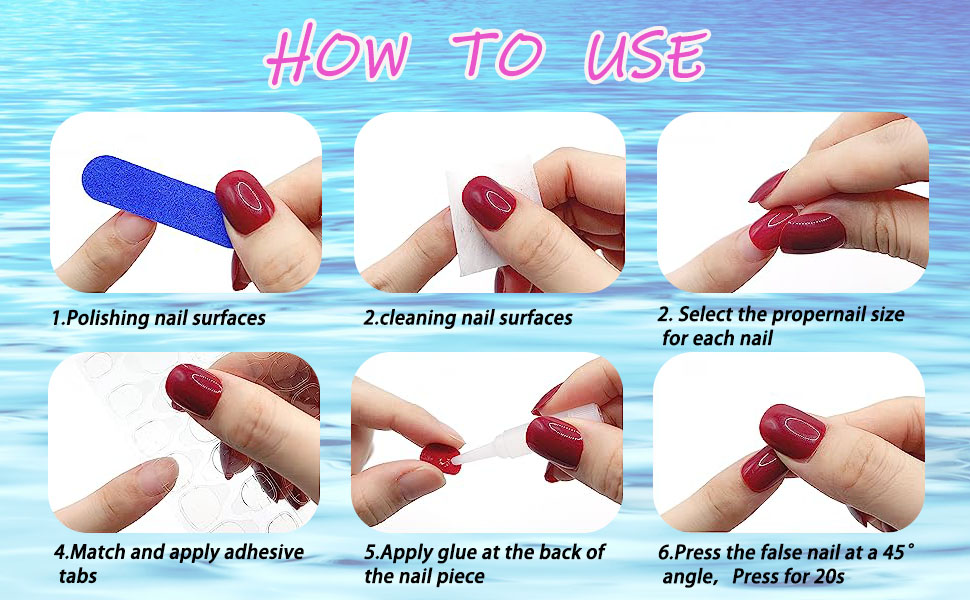 HOW TO USE

1.Polishing nail surfaces

2.cleaning nail surfaces

2. Select the propernail size for each nail

4.Match and apply adhesive tabs

5.Apply glue at the back of the nail piece

6.Press the false nail at a 45° angle, Press for 20s