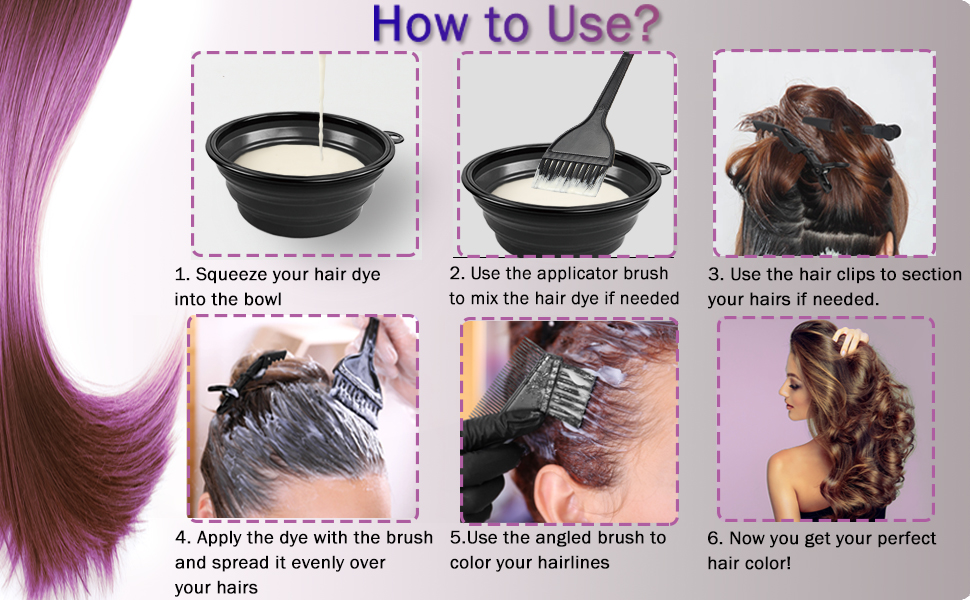 How to Use?

1. Squeeze your hair dye into the bowl

2. Use the applicator brush to mix the hair dye if needed

3. Use the hair clips to section your hairs if needed.

4. Apply the dye with the brush and spread it evenly over your hairs

5.Use the angled brush to color your hairlines

6. Now you get your perfect hair color!